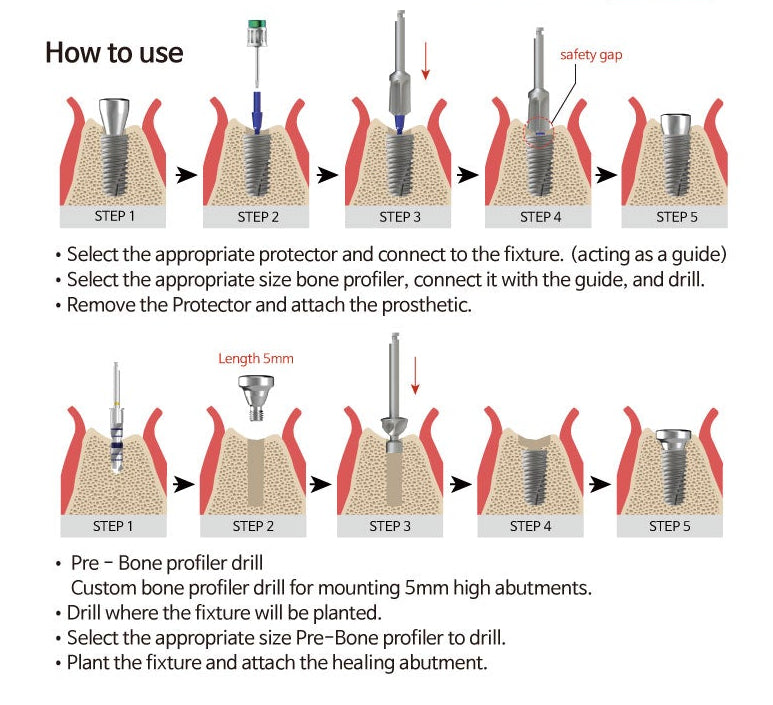 How to use

safety gap

STEP 1
STEP 2
STEP 3
STEP 4
STEP 5

• Select the appropriate protector and connect to the fixture. (acting as a guide)
• Select the appropriate size bone profiler, connect it with the guide, and drill.
• Remove the Protector and attach the prosthetic.

Length 5mm

STEP 1
STEP 2
STEP 3
STEP 4
STEP 5

• Pre - Bone profiler drill
Custom bone profiler drill for mounting 5mm high abutments.
• Drill where the fixture will be planted.
• Select the appropriate size Pre-Bone profiler to drill.
• Plant the fixture and attach the healing abutment.